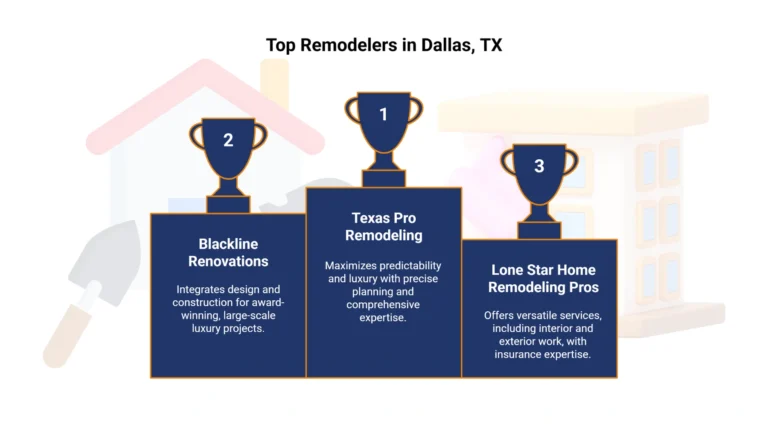 Top Remodelers in Dallas, TX

2

Blackline Renovations

Integrates design and construction for award-winning, large-scale luxury projects.

1

Texas Pro Remodeling

Maximizes predictability and luxury with precise planning and comprehensive expertise.

3

Lone Star Home Remodeling Pros

Offers versatile services, including interior and exterior work, with insurance expertise.